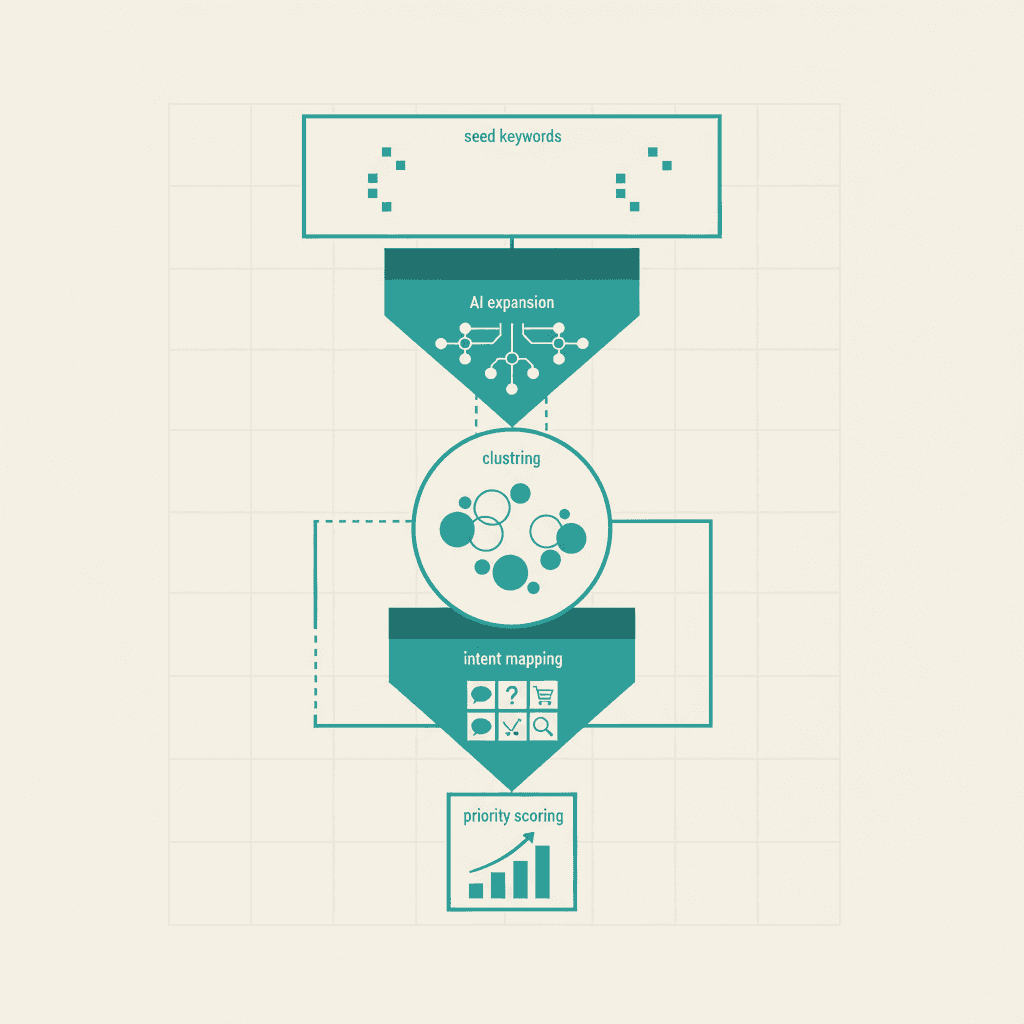 seed keywords

AI expansion

clustring

intent mapping

?

priority scoring